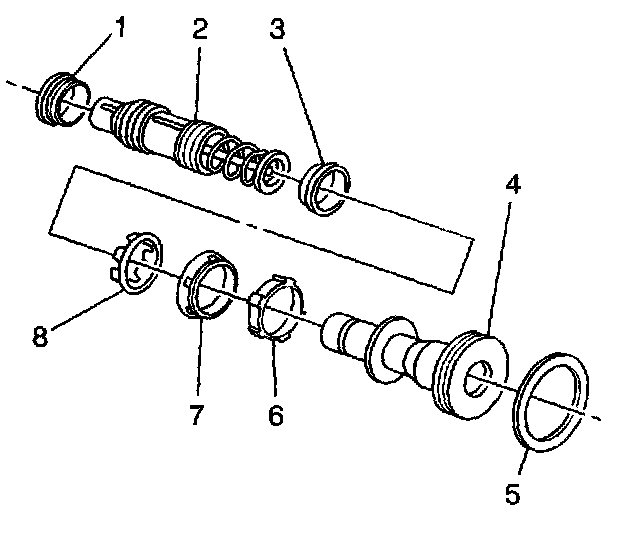 1
2
3
4
8
7
6
5