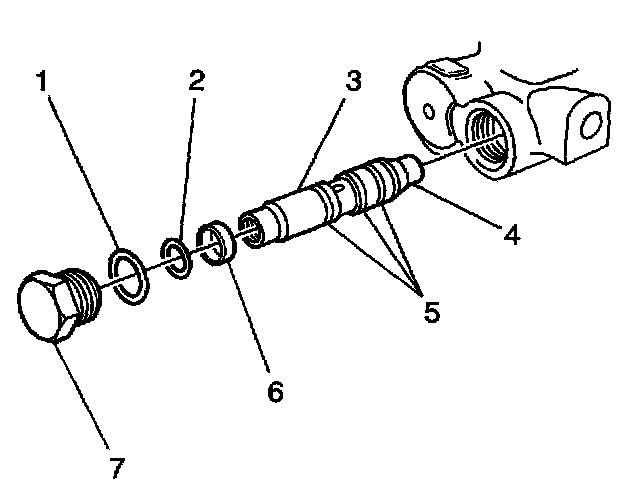 1
2
3
4
5
6
7