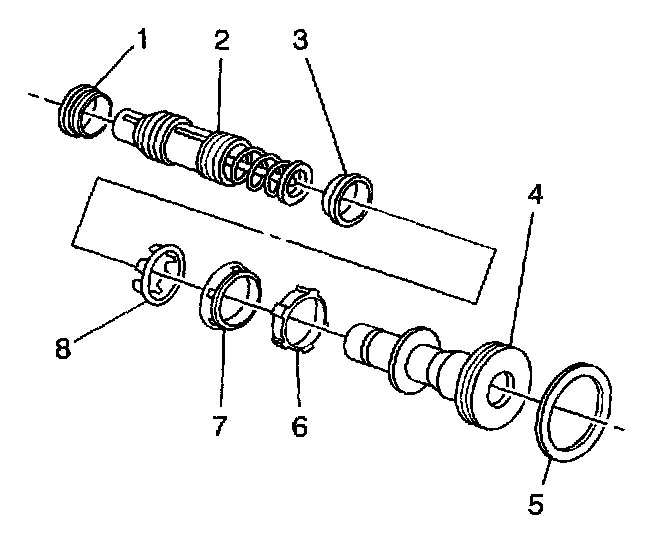 1
2
3
4
8
7
6
5