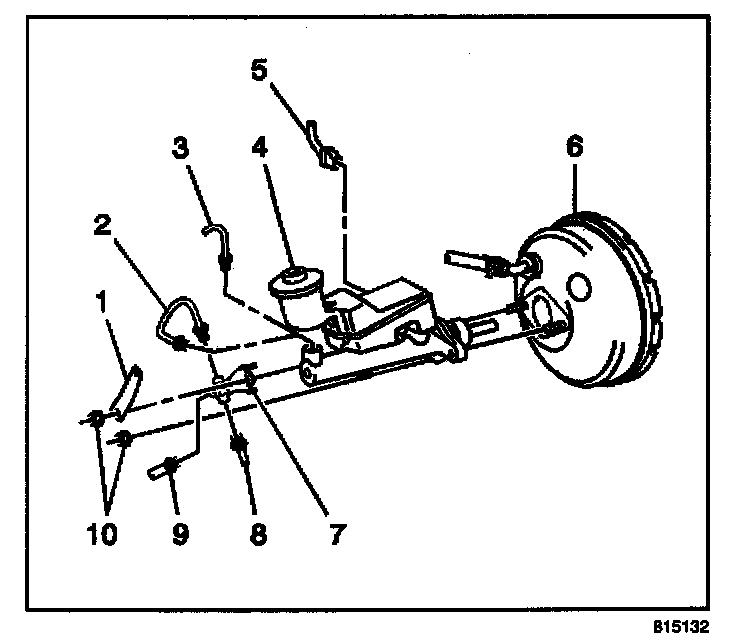 5
3
4
6
2
1
10
9
8
7
B15132