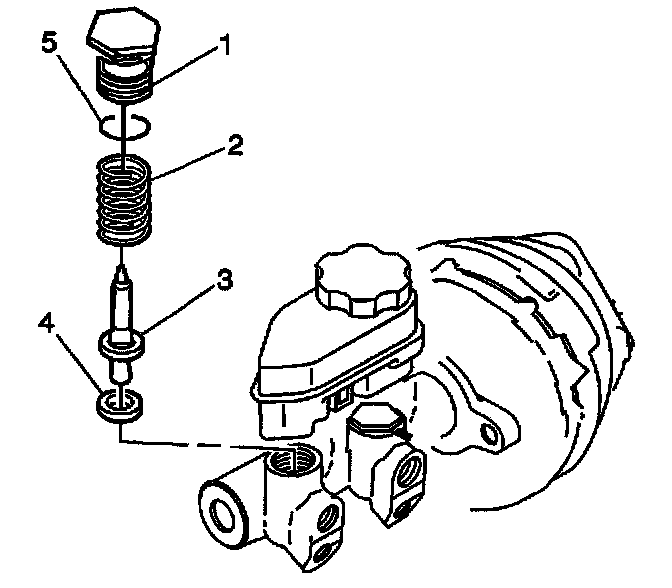 5
1
2
3
4