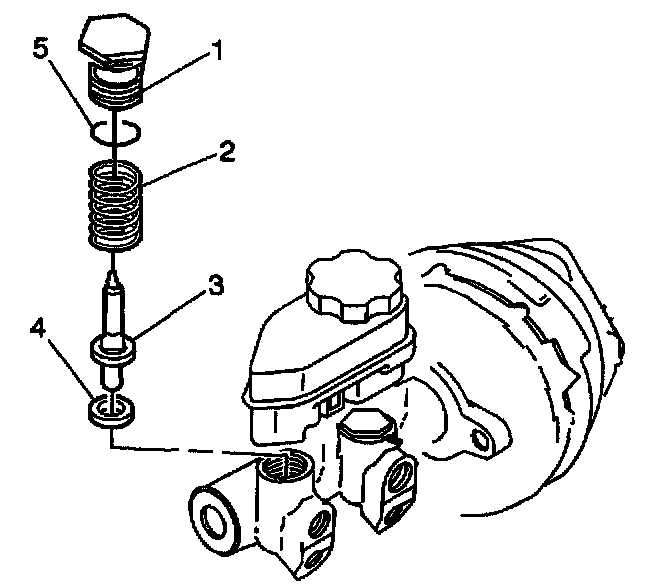 5
1
2
3
4