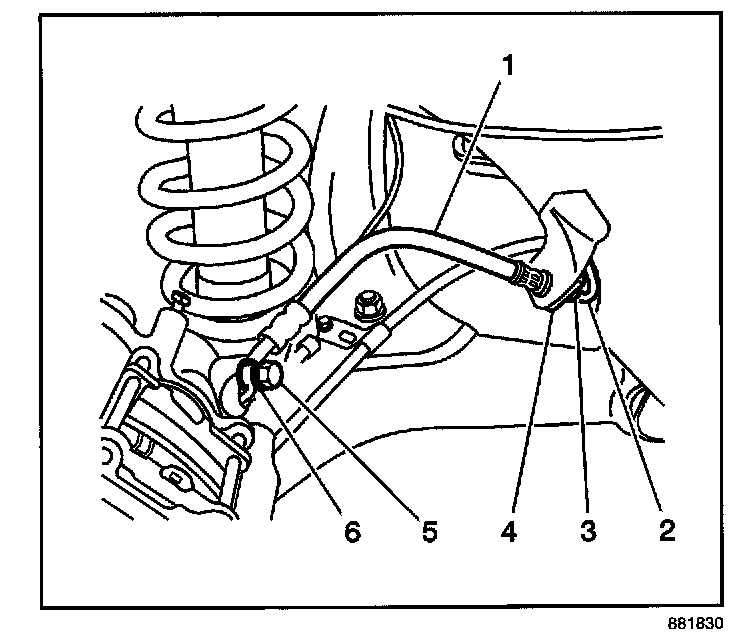 1
6
5
4
3
2
881830