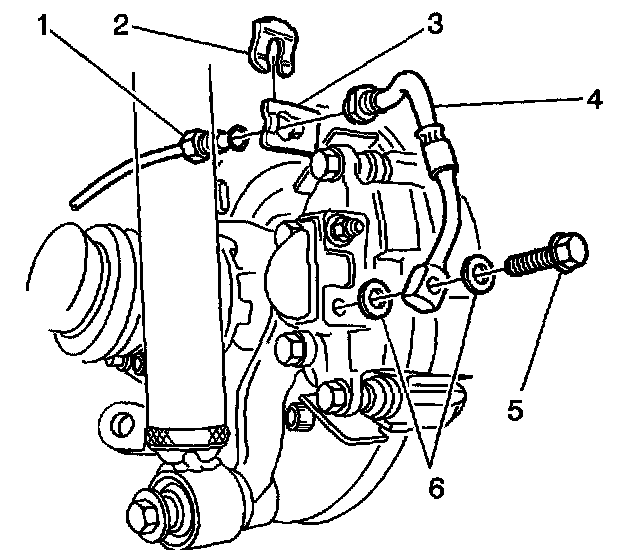 1
2
3
4
5
6