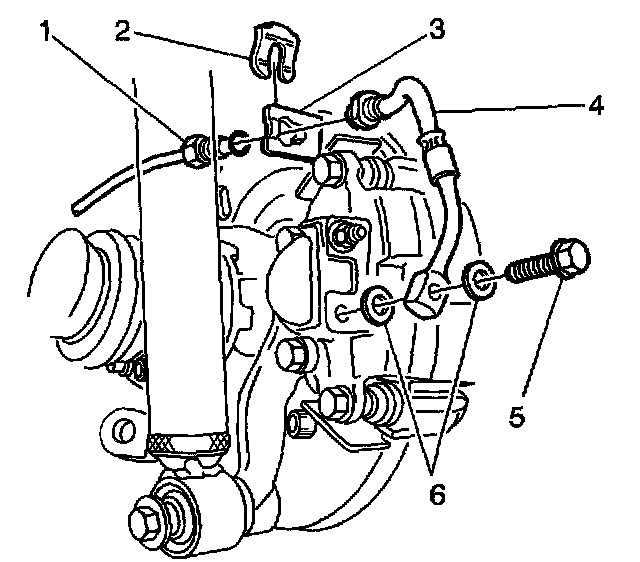 1
2
3
4
5
6