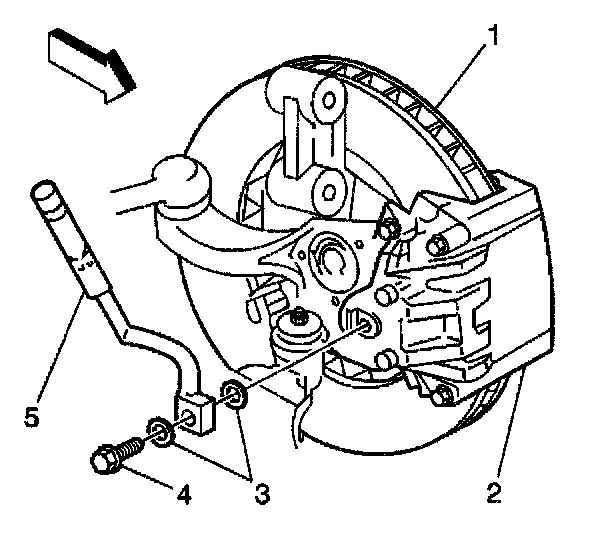 1
5
4
3
2