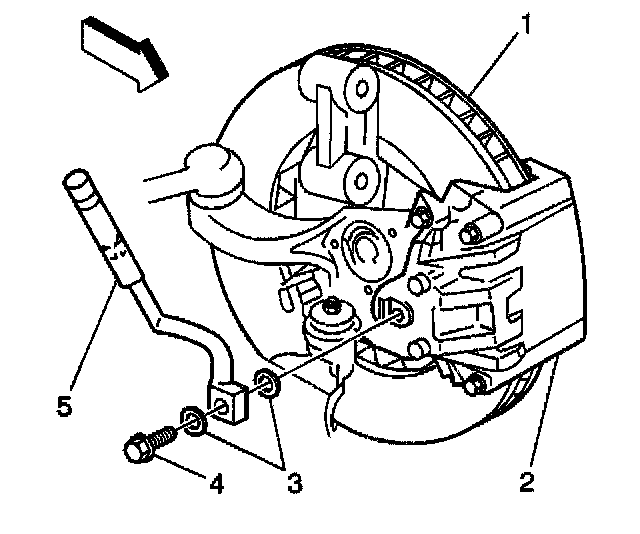 1
5
4
3
2