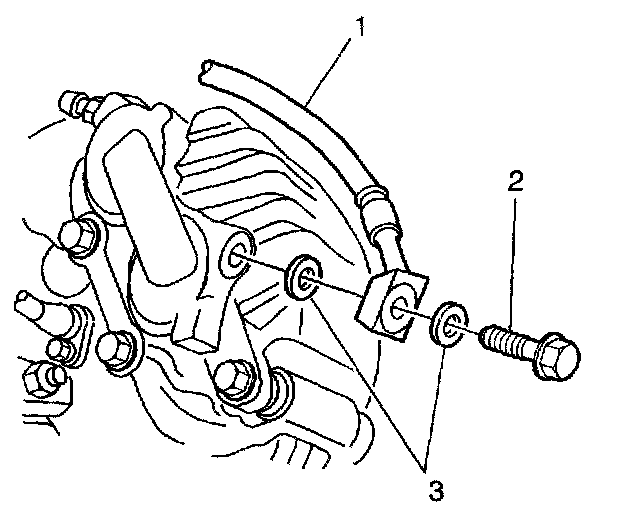 1
2
3