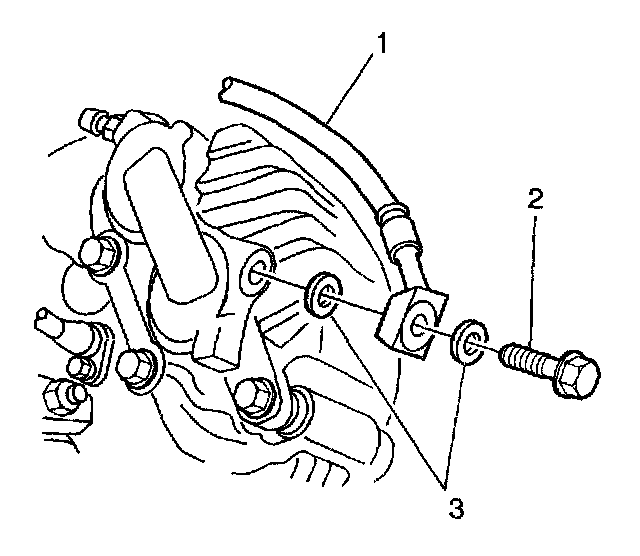 1
2
3