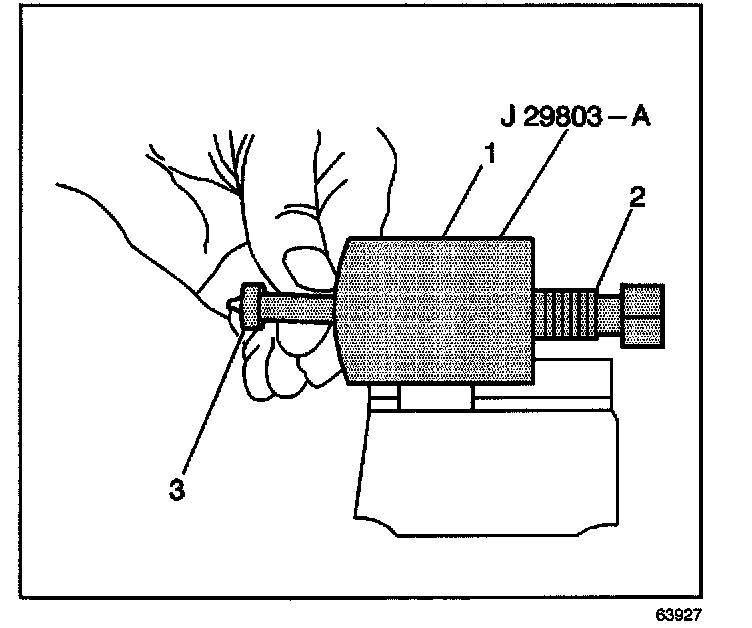 J 29803 – A
1
2
3
63927