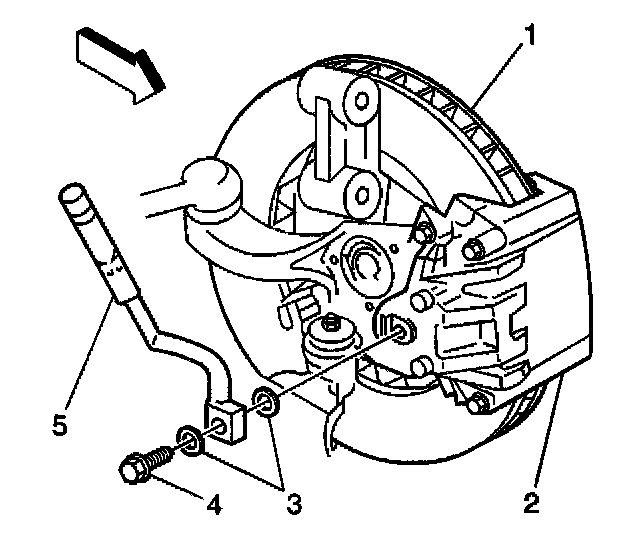 1
5
4
3
2