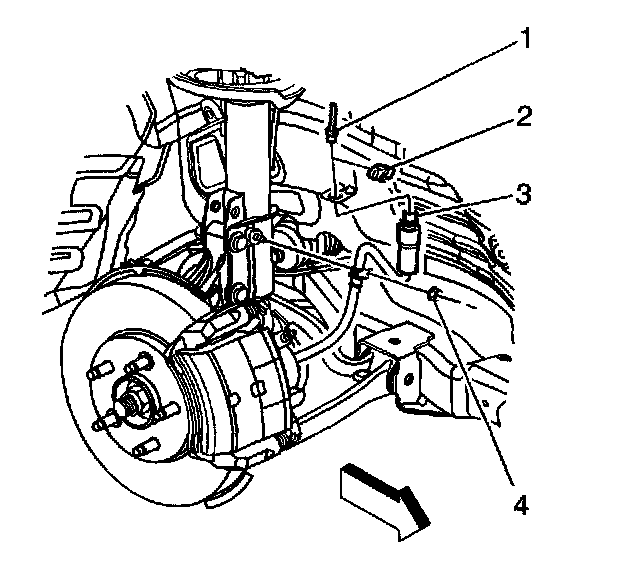 1
2
3
4