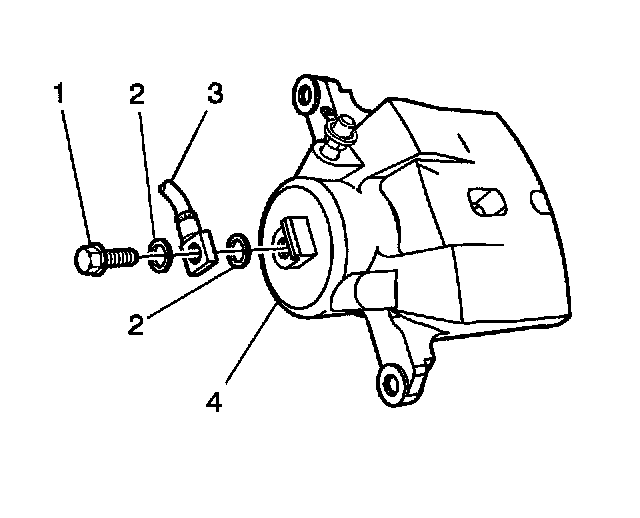 1
2
3
2
4