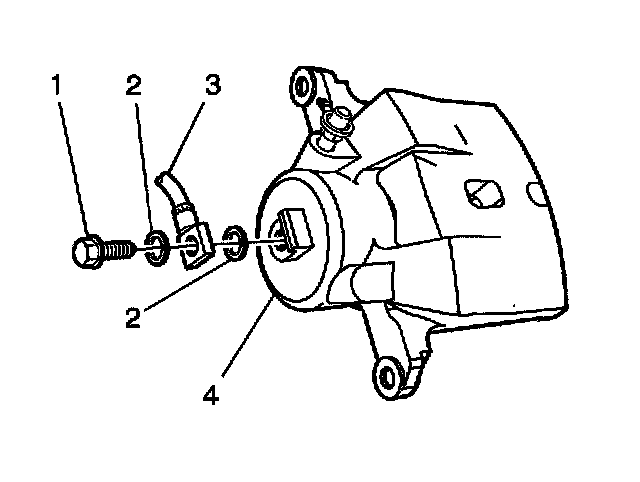 1
2
3
2
4