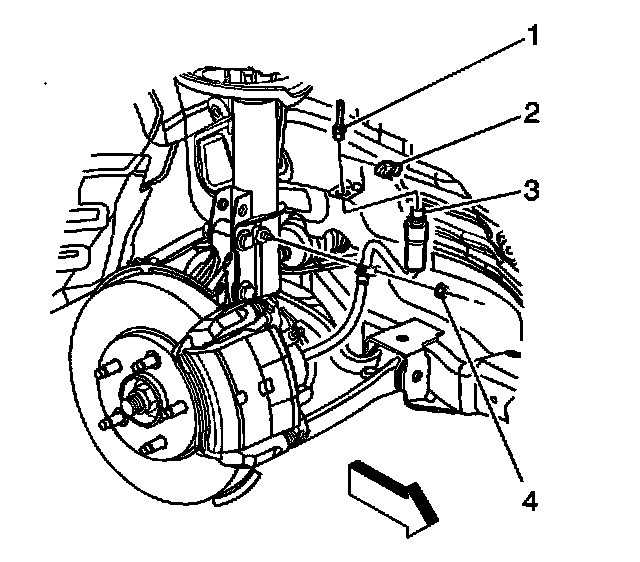 1
2
3
4