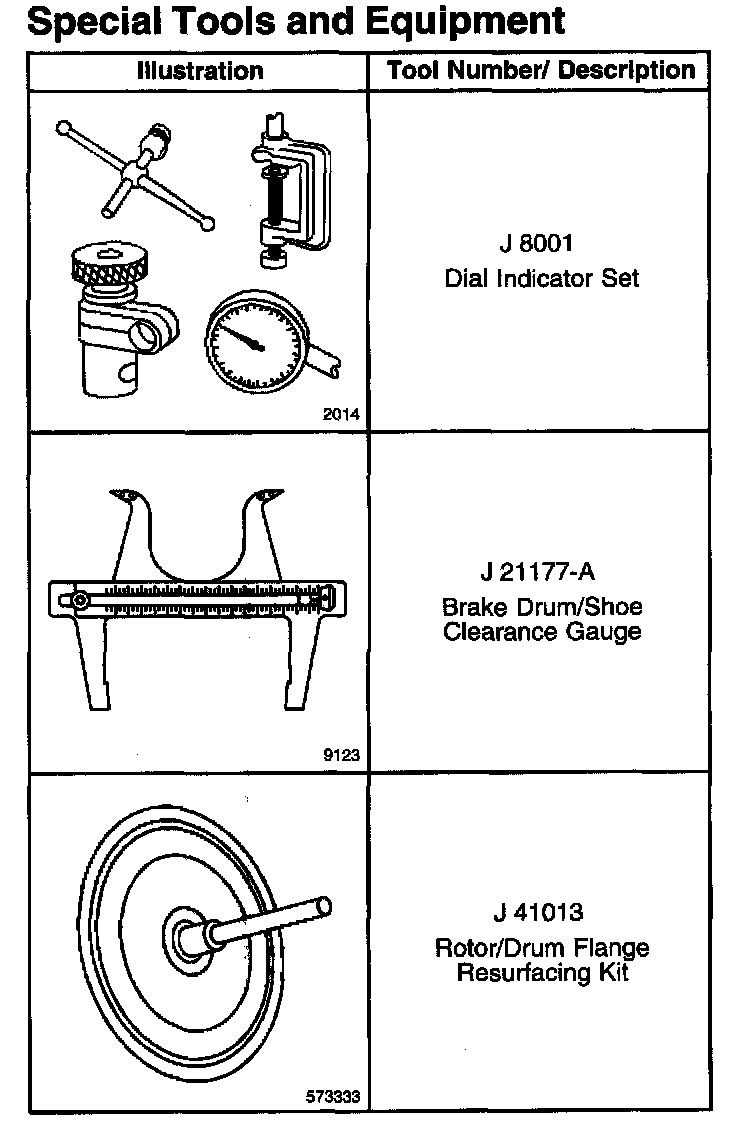 Special Tools and Equipment

| Illustration | Tool Number/ Description |
|---|---|
| 2014 | J 8001 Dial Indicator Set |
| 9123 | J 21177-A Brake Drum/Shoe Clearance Gauge |
| 573333 | J 41013 Rotor/Drum Flange Resurfacing Kit |