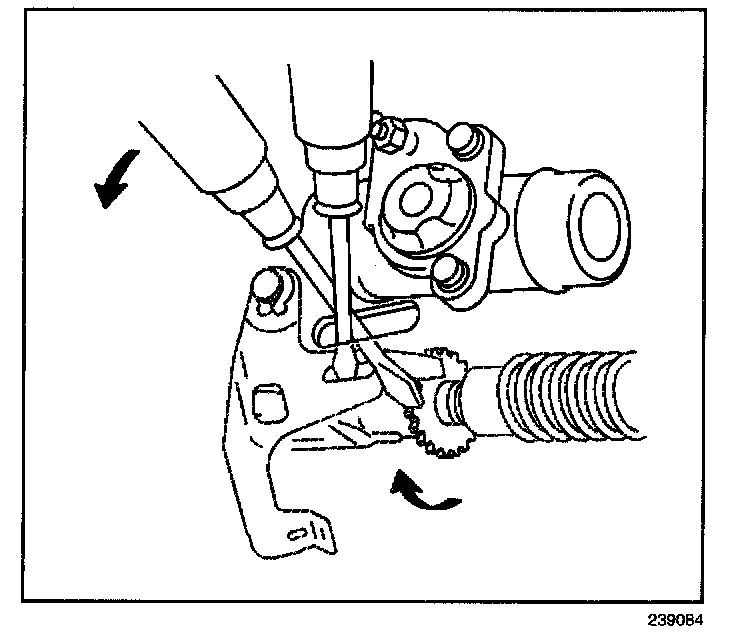 239084