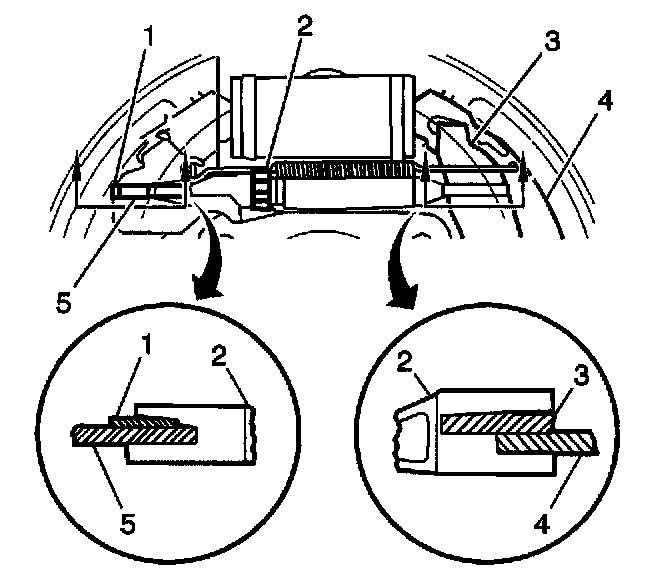 1
2
3
4
5
1
2
5
2
3
4