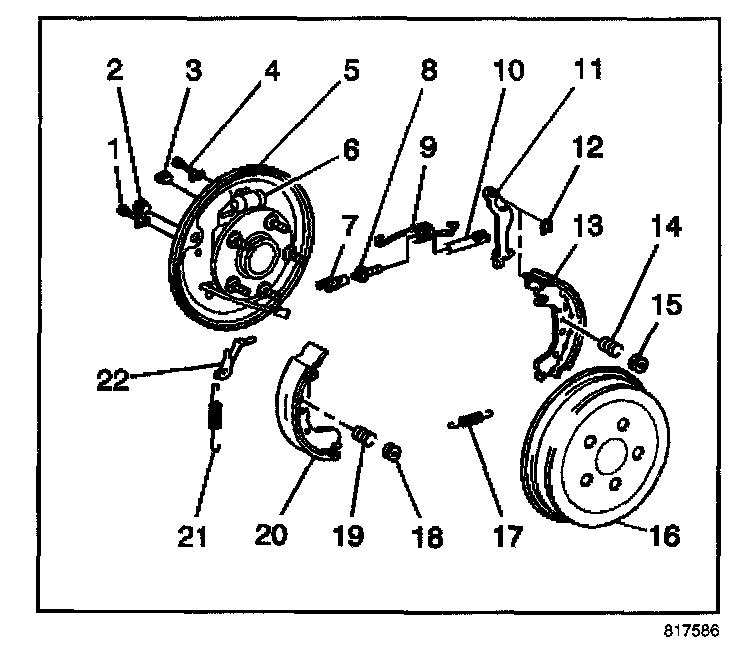 2 3 4 5 8 10 11
1 6 9 12
7 13 14
15
22
21 20 19 18 17 16

817586