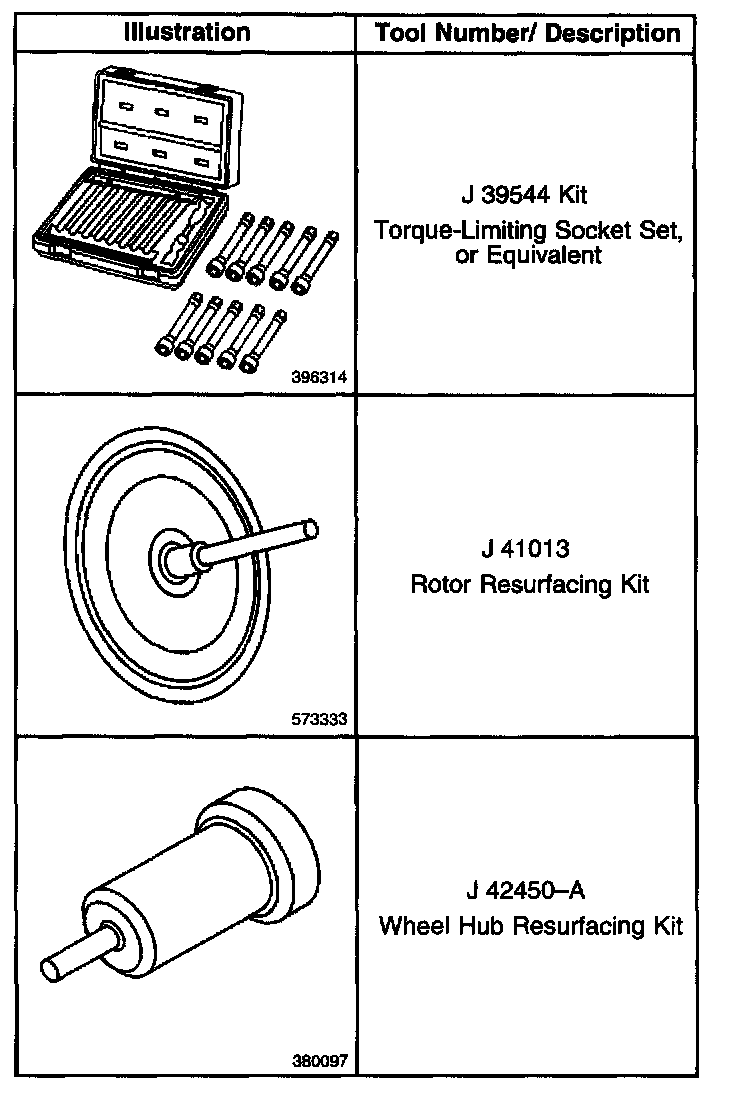 | Illustration | Tool Number/ Description |
|---|---|
| 396314 | J 39544 Kit Torque-Limiting Socket Set, or Equivalent |
| 573333 | J 41013 Rotor Resurfacing Kit |
| 380097 | J 42450–A Wheel Hub Resurfacing Kit |