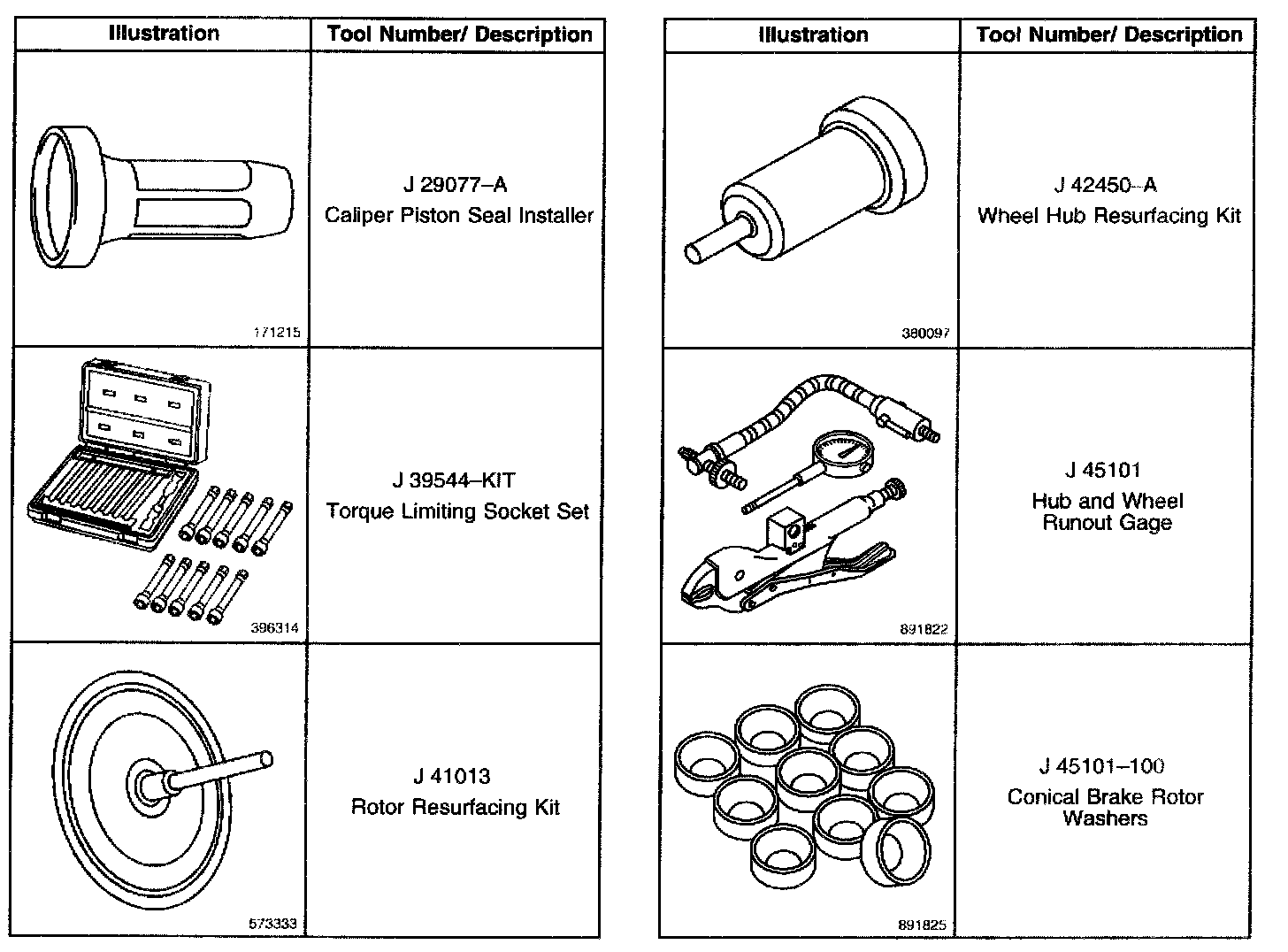 | Illustration | Tool Number/ Description |
|---|---|
| 171215 | J 29077–A Caliper Piston Seal Installer |
| 396314 | J 39544–KIT Torque Limiting Socket Set |
| 573333 | J 41013 Rotor Resurfacing Kit |

| Illustration | Tool Number/ Description |
|---|---|
| 380097 | J 42450–A Wheel Hub Resurfacing Kit |
| 891822 | J 45101 Hub and Wheel Runout Gage |
| 891825 | J 45101–100 Conical Brake Rotor Washers |