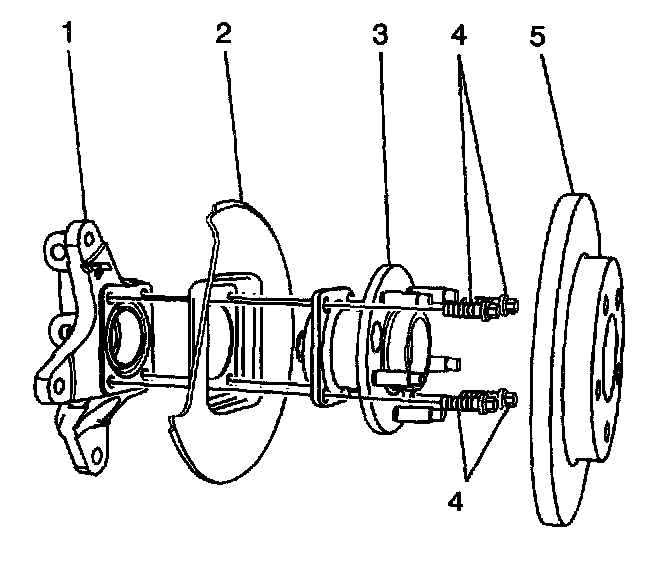 1
2
3
4
5
4