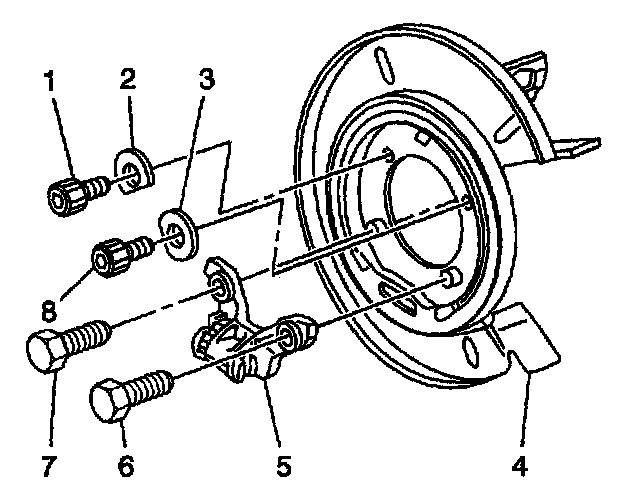 1
2
3
8
7
6
5
4