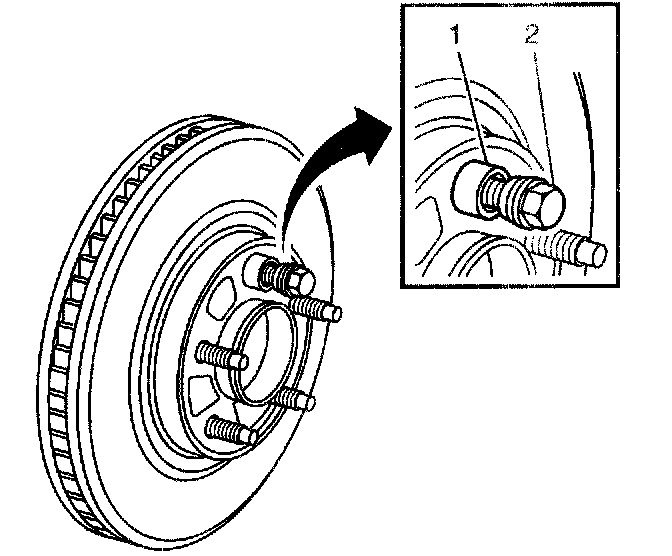 1
2