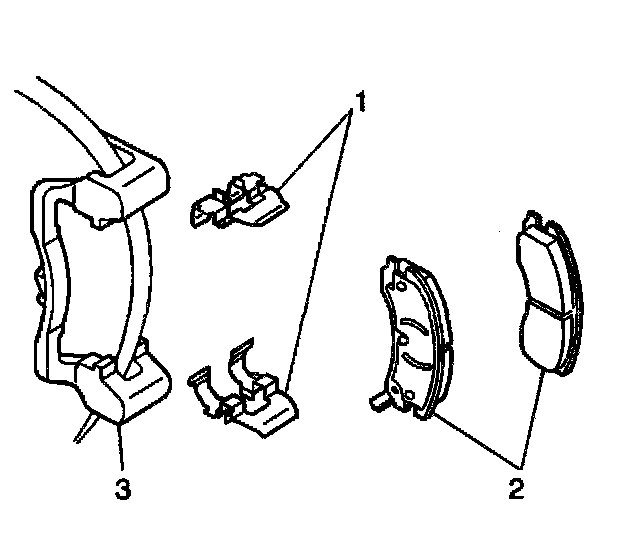 1
3
2