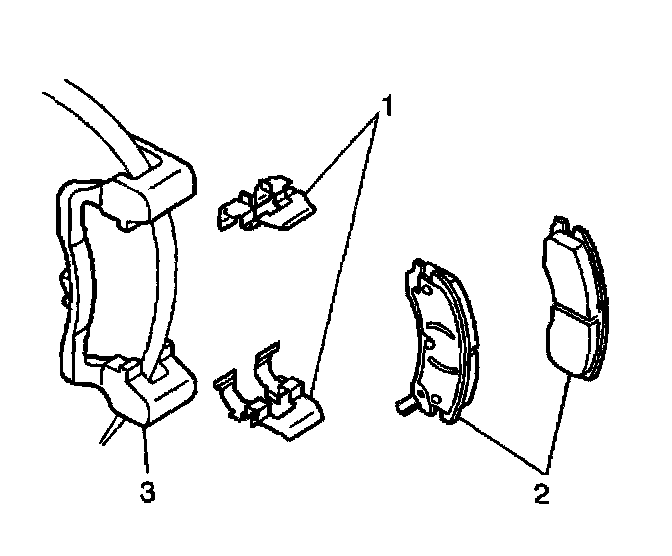 1

3

2