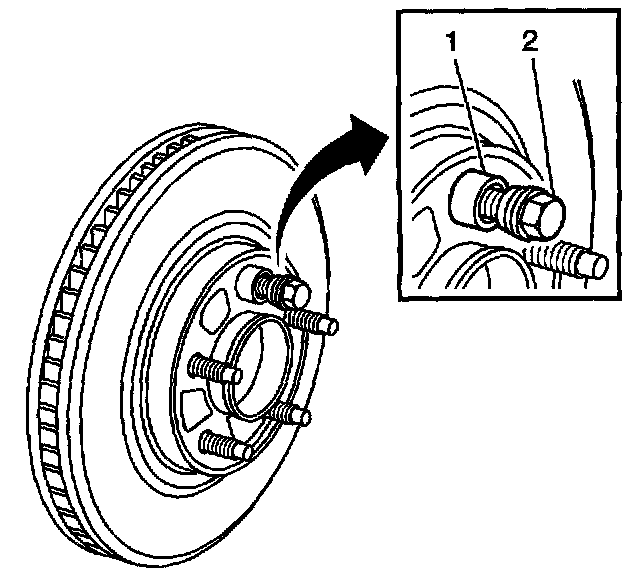 1
2