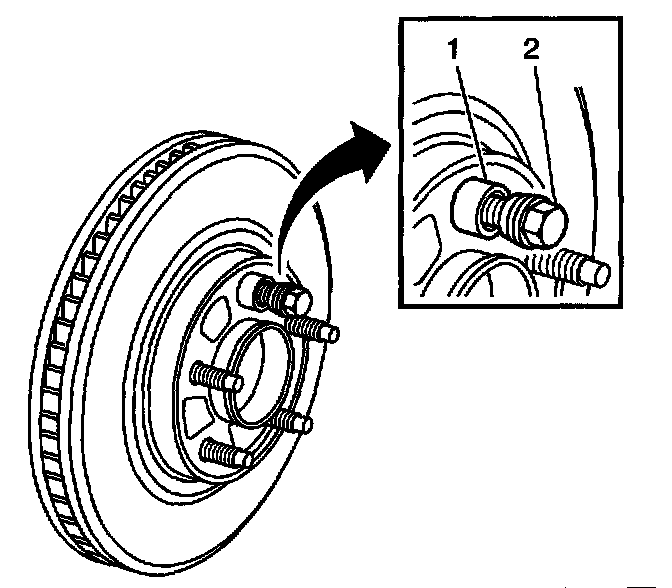 1
2