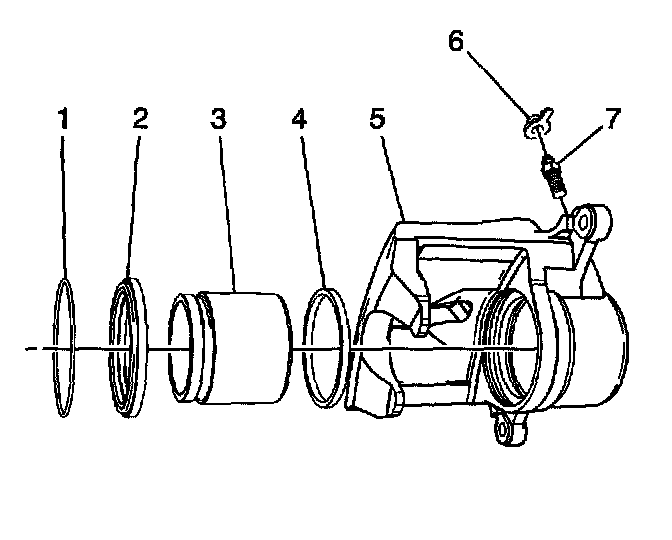 6
1
2
3
4
5
7