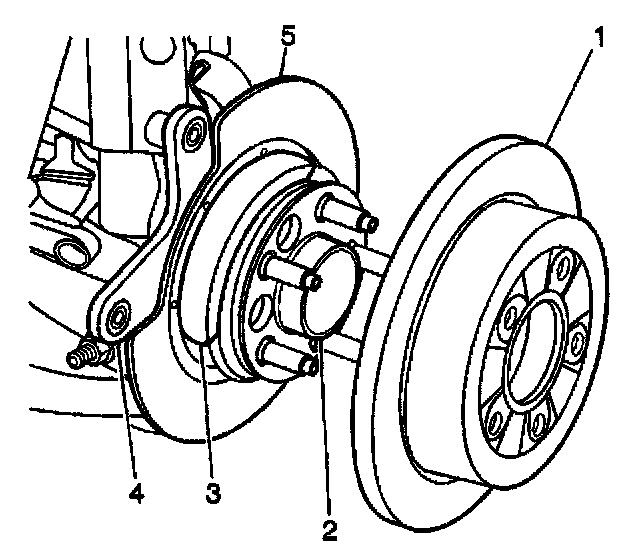 5
1
4
3
2