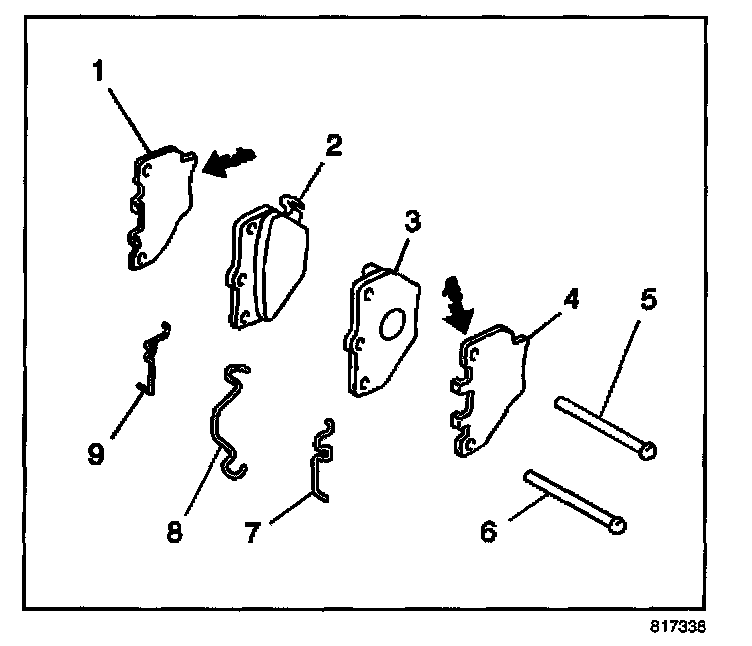 1
2
3
4
5
9
8
7
6
817338