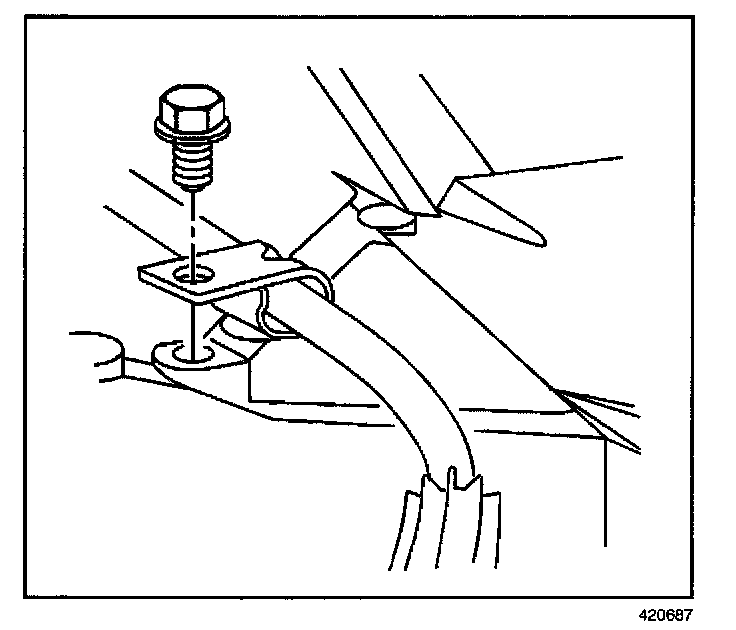 420687