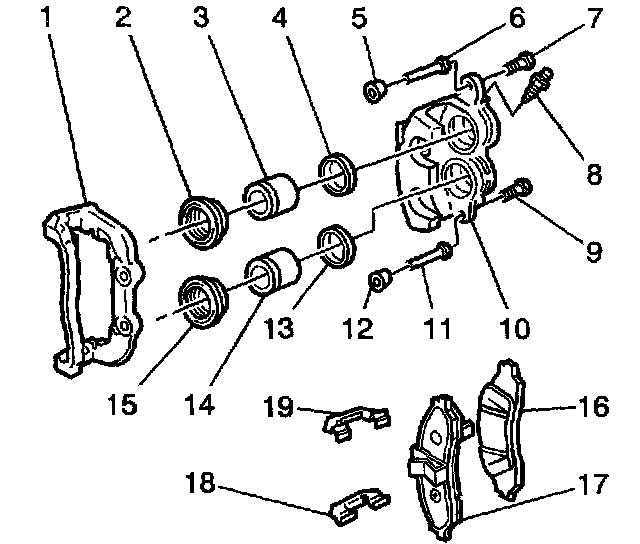 1
2
3
4
5
6
7
8
9
10
11
12
13
14
15
16
17
18
19