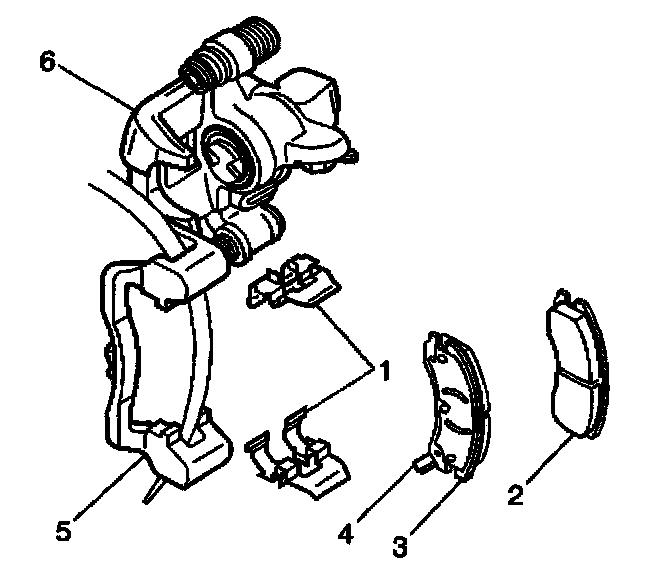 6
1
5
4
3
2