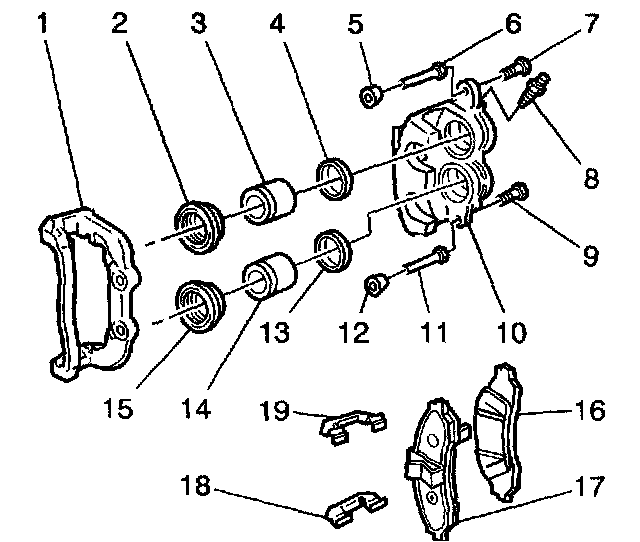 1
2
3
4
5
6
7
8
9
10
11
12
13
14
15
16
17
18
19