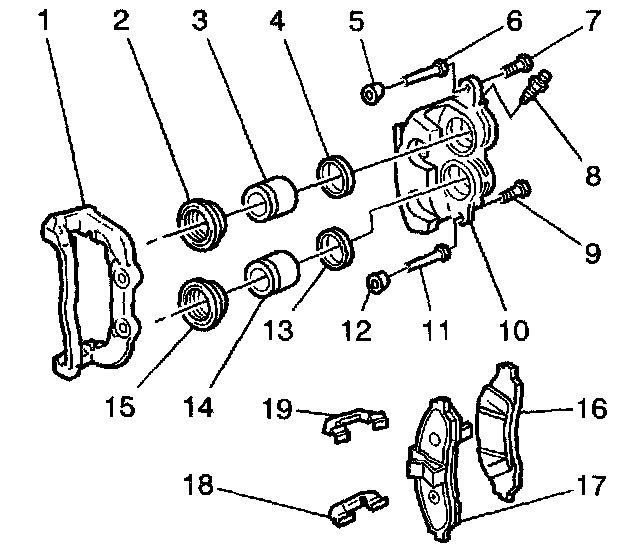 1 2 3 4 5 6 7

8

9

13 12 11 10

15 14

19 16

18 17