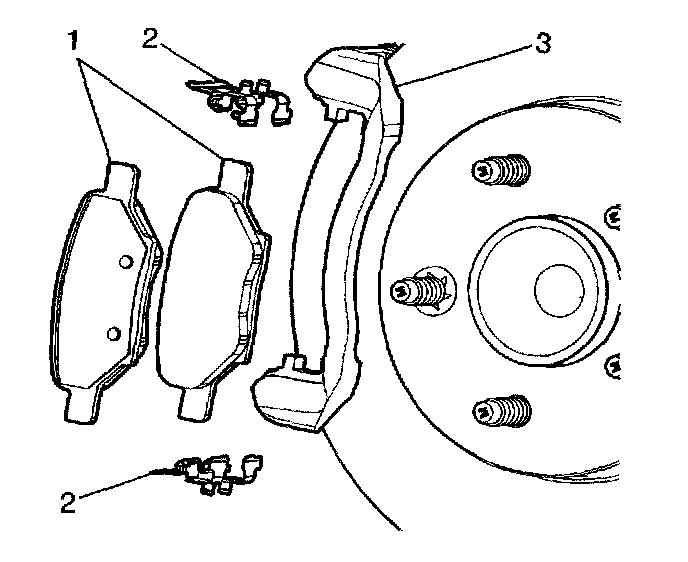 1
2
3
2