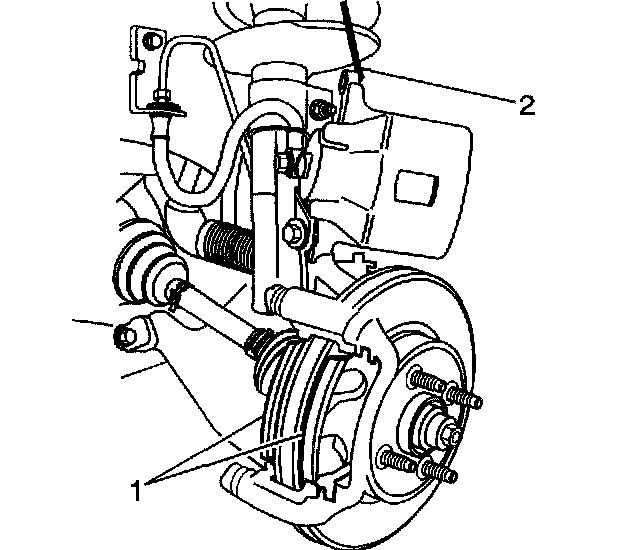 2

1