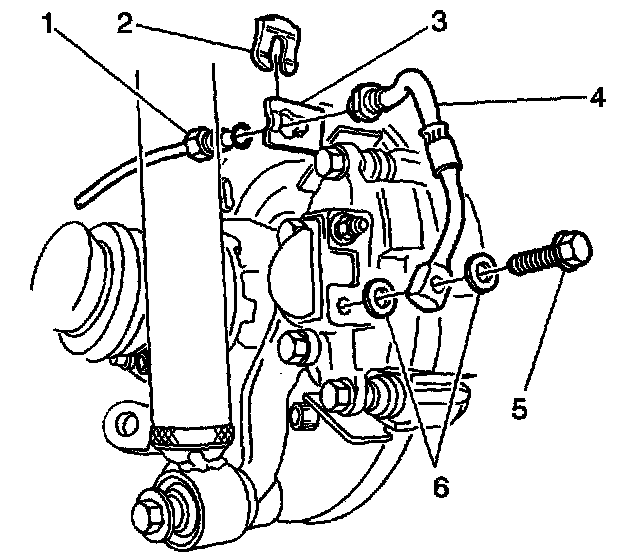 1
2
3
4
5
6