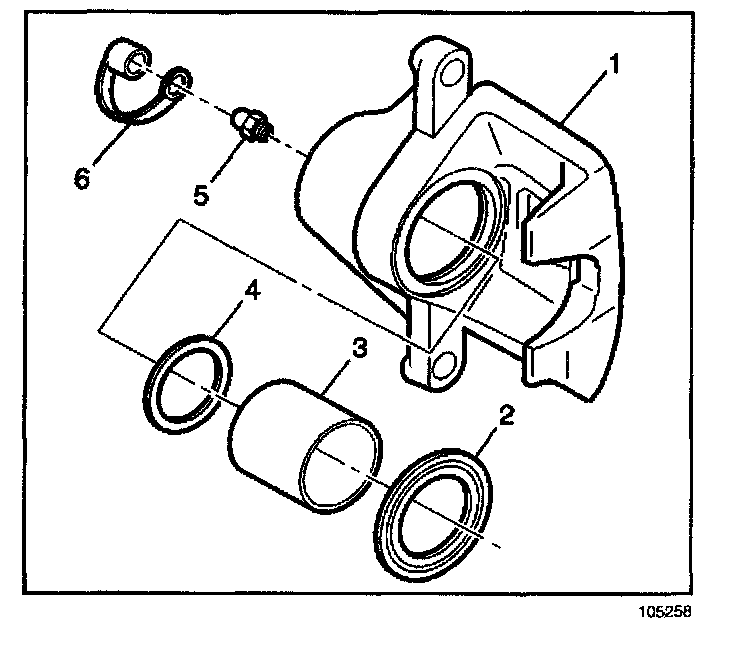 1
6
5
4
3
2
105258