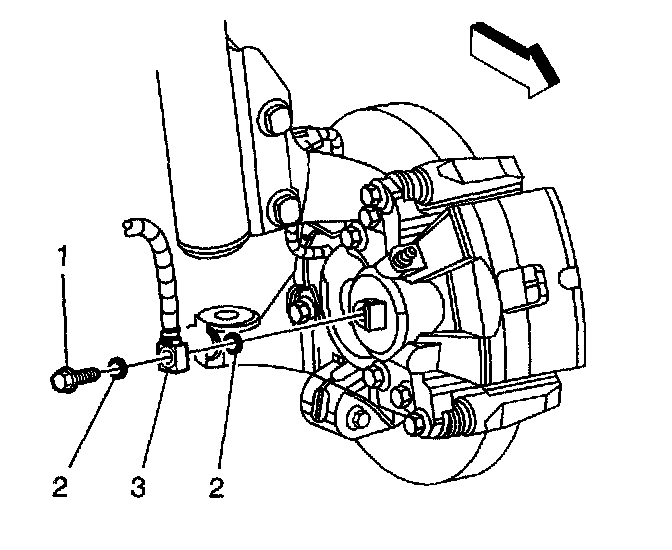 1
2
3
2