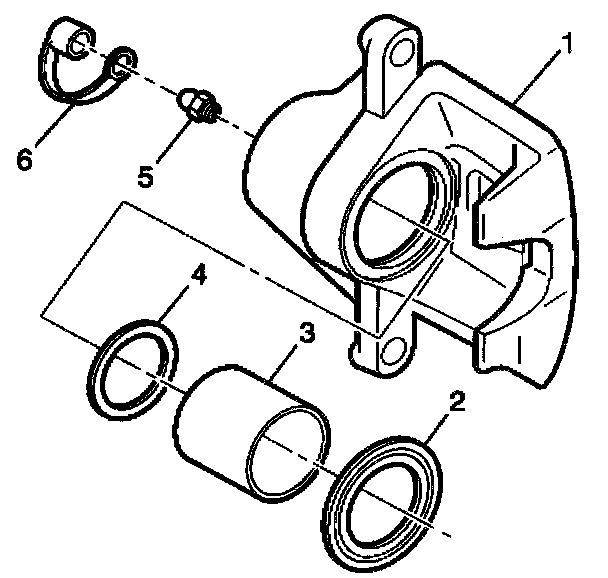 1
6
5
4
3
2