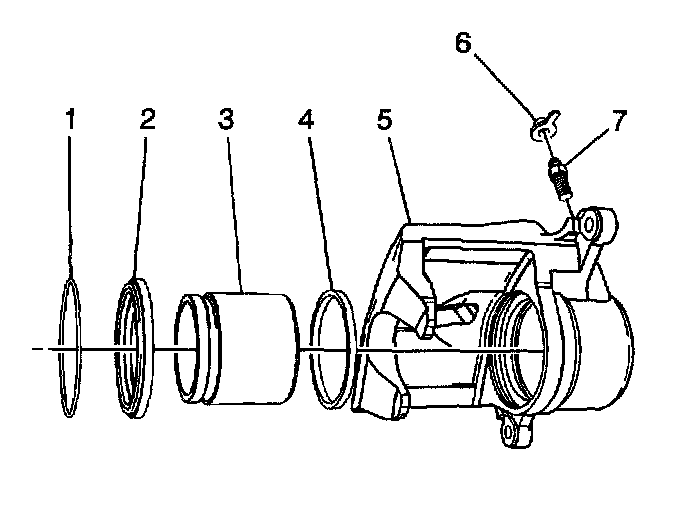 6
1
2
3
4
5
7