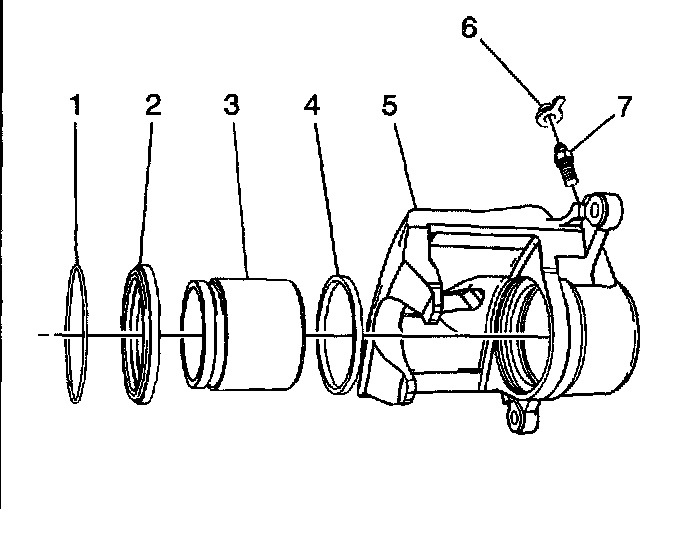 6
1
2
3
4
5
7