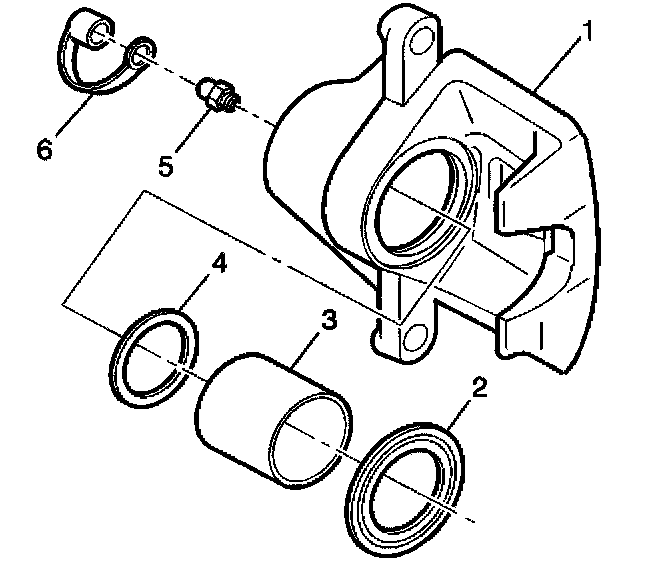 1
6
5
4
3
2