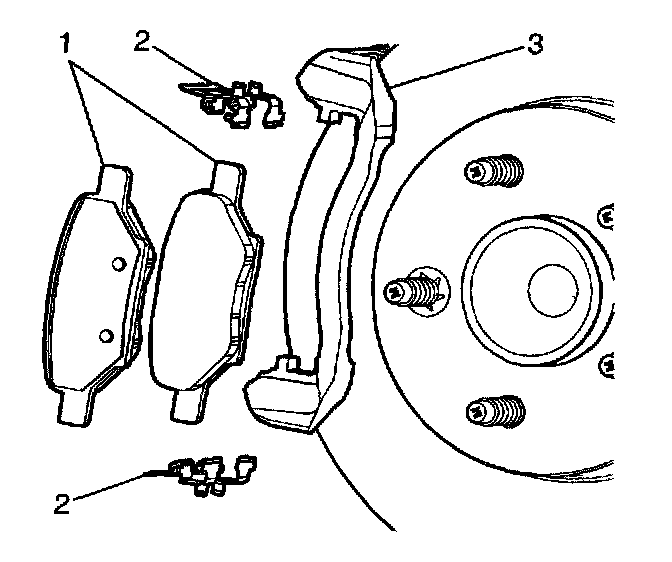 1
2
3
2